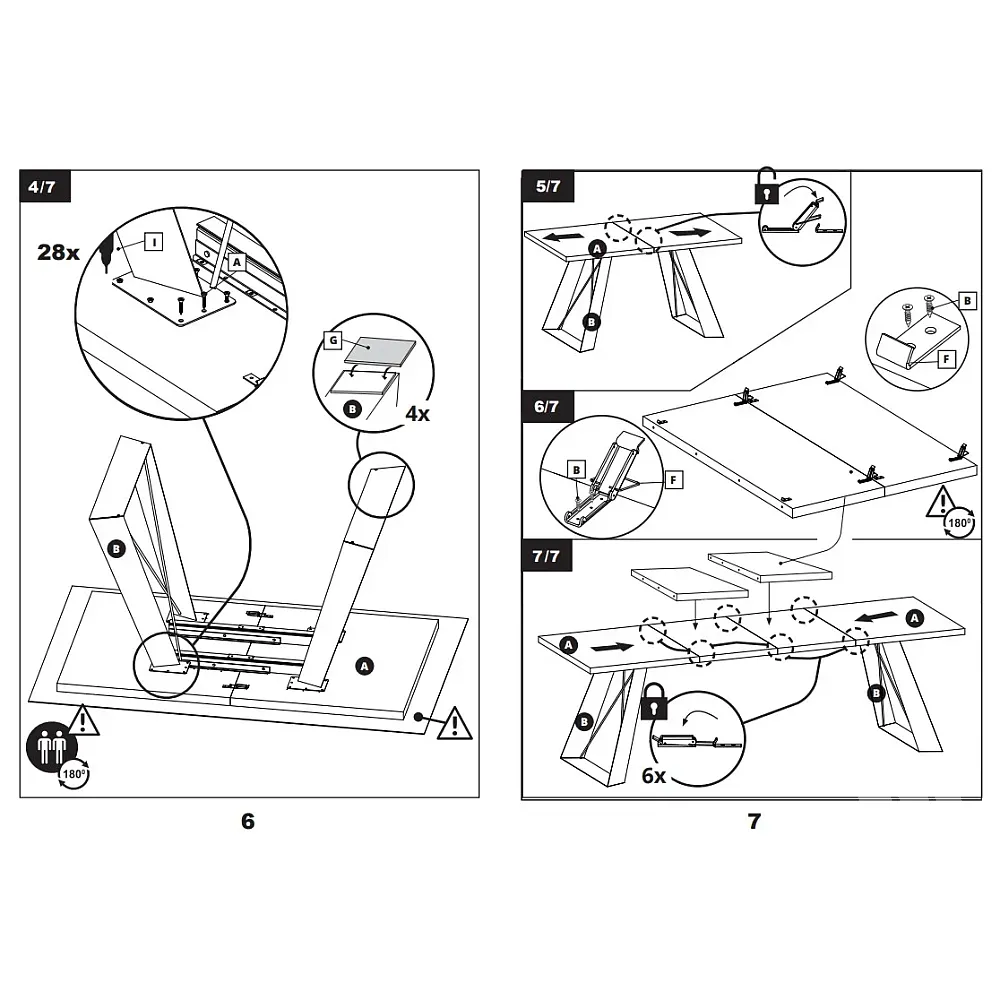 4/7

28x

I

A

G

B

4x

B

A

180°

6

5/7

A

B

B

F

6/7

B

F

180°

7/7

A

A

B

B

6x

7